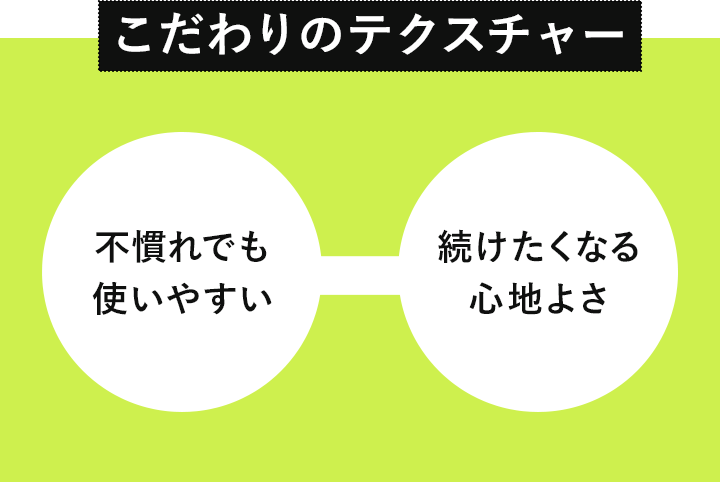 こだわりのテクスチャー

不慣れでも
使いやすい

続けたくなる
心地よさ